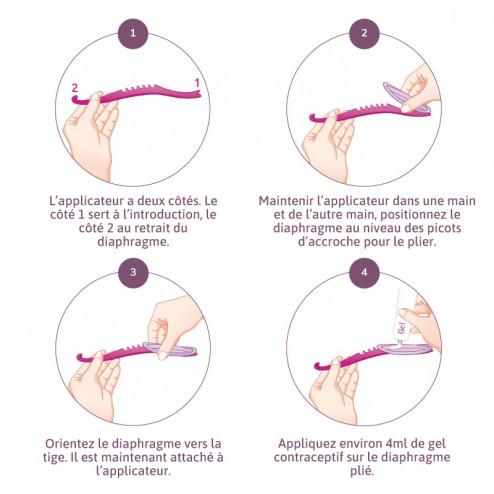 1

2

1

L'applicateur a deux côtés. Le côté 1 sert à l'introduction, le côté 2 au retrait du diaphragme.

2

Maintenir l'applicateur dans une main et de l'autre main, positionnez le diaphragme au niveau des picots d'accroche pour le plier.

3

Orientez le diaphragme vers la tige. Il est maintenant attaché à l'applicateur.

4

Gel

Appliquez environ 4ml de gel contraceptif sur le diaphragme plié.